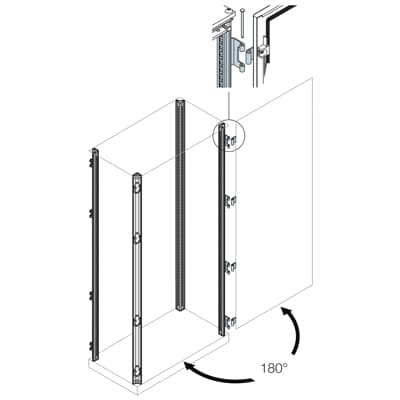 180°