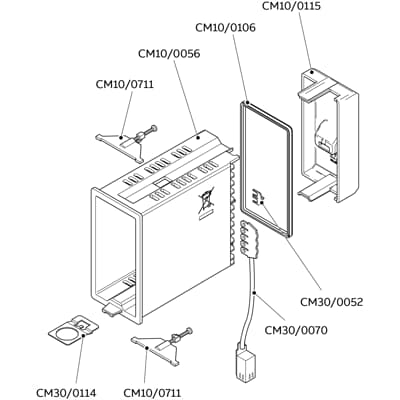 CM10/0115
CM10/0106
CM10/0056
CM10/0711
CM30/0052
CM30/0070
CM30/0114
CM10/0711