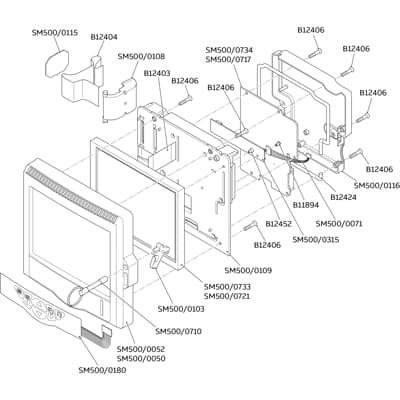 SM500/0115
B12404
SM500/0108
B12403
B12406
SM500/0734
SM500/0717
B12406
B12406
B12406
B12406
B12406
SM500/0116
B12424
B11894
SM500/0071
B12452
SM500/0315
B12406
SM500/0109
SM500/0733
SM500/0721
SM500/0103
SM500/0710
SM500/0052
SM500/0050
SM500/0180